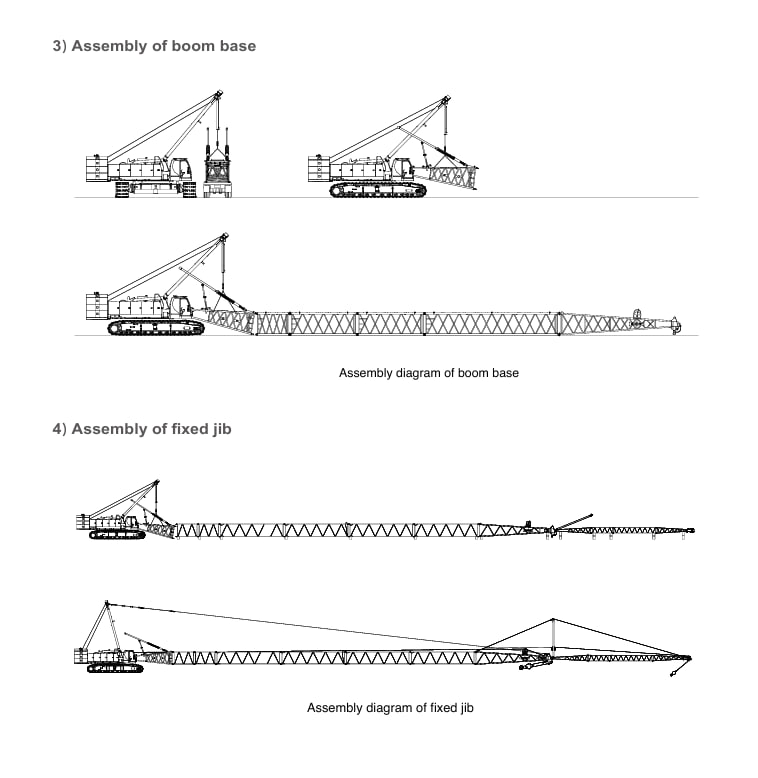 3) Assembly of boom base

Assembly diagram of boom base

4) Assembly of fixed jib

Assembly diagram of fixed jib